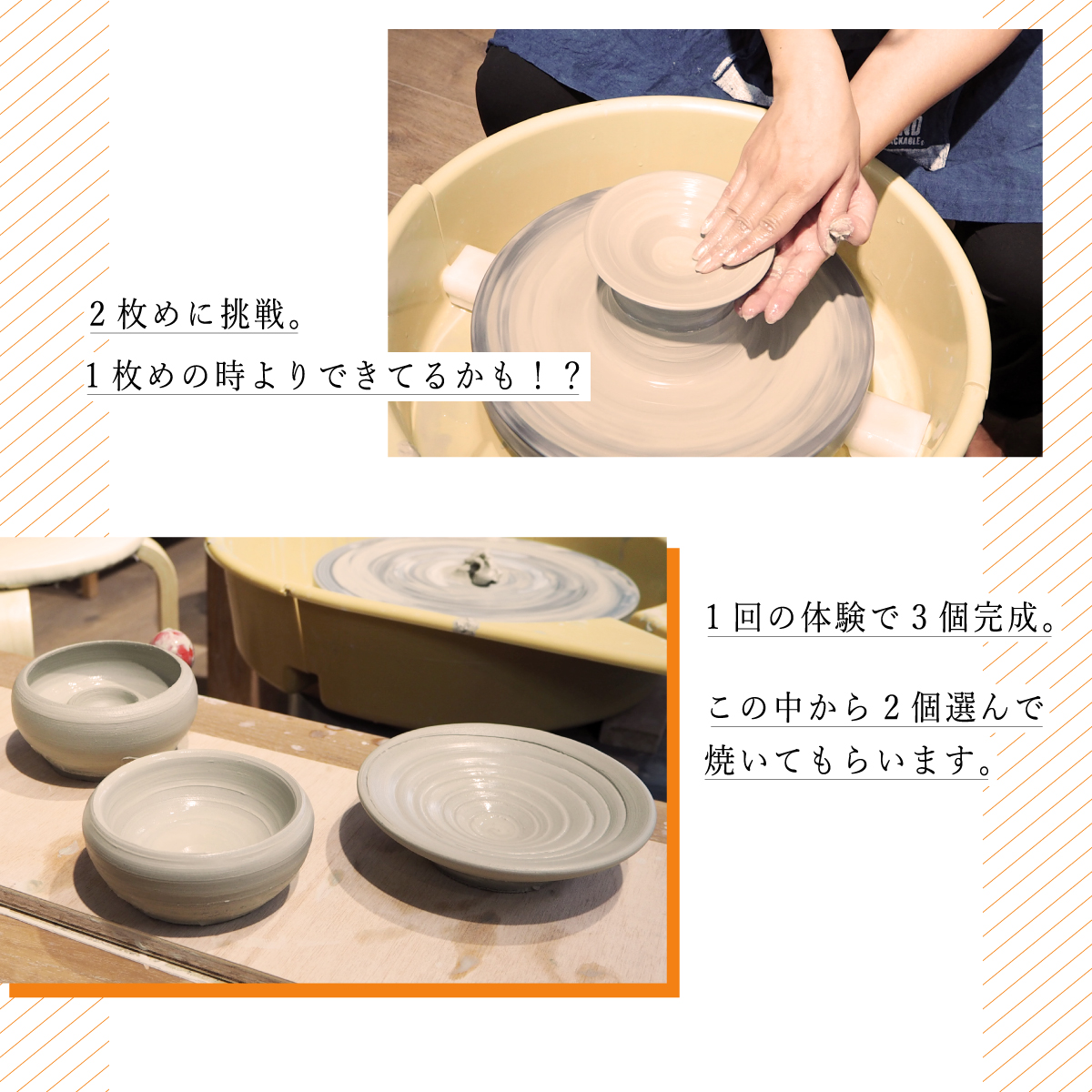 2枚めに挑戦。
1枚めの時よりできてるかも！？

1回の体験で3個完成。

この中から2個選んで焼いてもらいます。