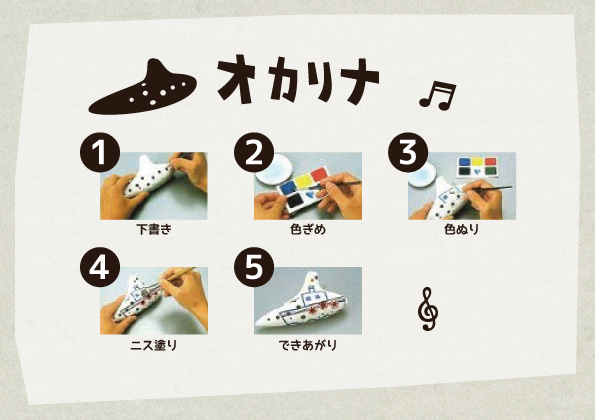 オカリナ

1
下書き

2
色ぎめ

3
色ぬり

4
ニス塗り

5
できあがり