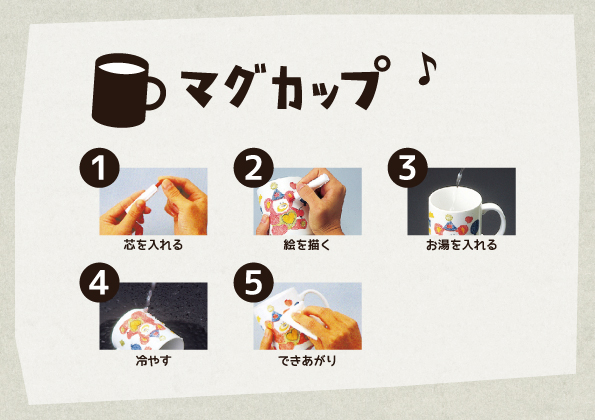 マグカップ ♪

1
芯を入れる

2
絵を描く

3
お湯を入れる

4
冷やす

5
できあがり