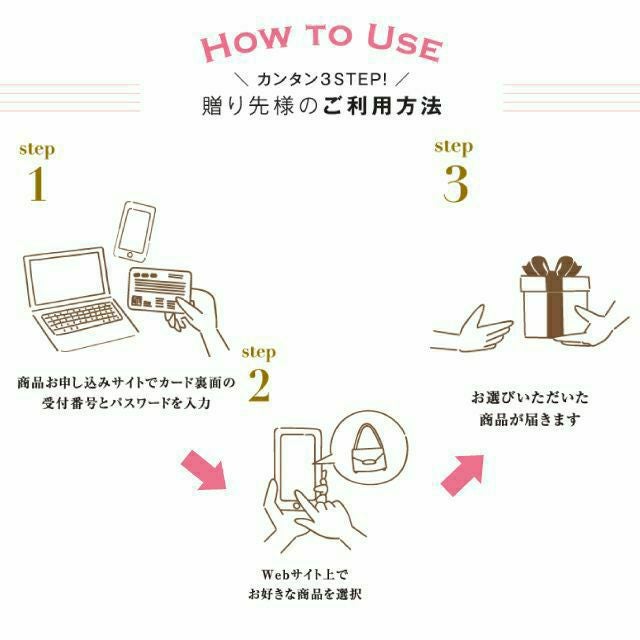 HOW TO USE

＼ カンタン3STEP! ／
贈り先様のご利用方法

step
1

商品お申し込みサイトでカード裏面の受付番号とパスワードを入力

step
2

Webサイト上でお好きな商品を選択

step
3

お選びいただいた商品が届きます